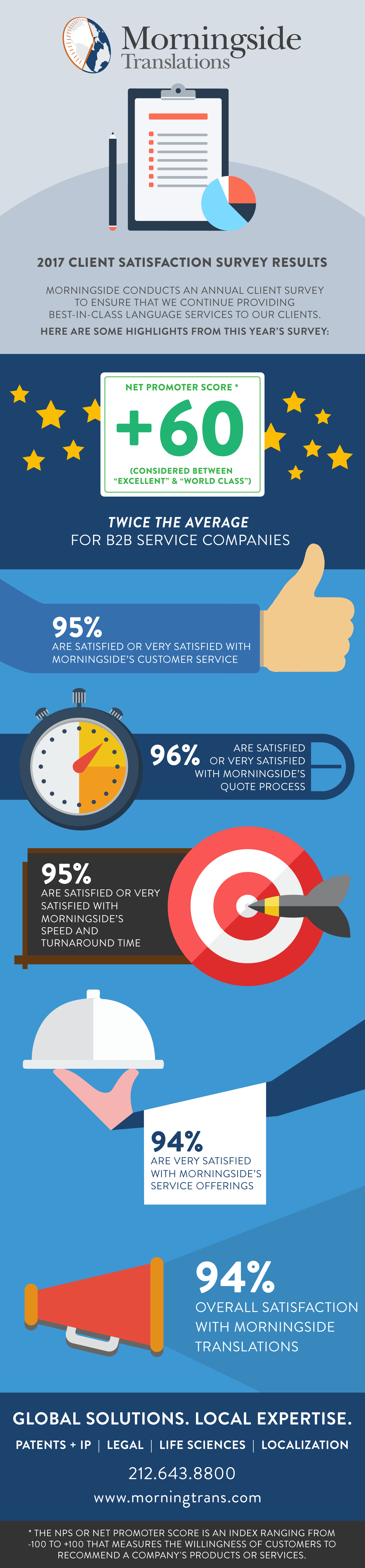 Morningside Translations

2017 CLIENT SATISFACTION SURVEY RESULTS

MORNINGSIDE CONDUCTS AN ANNUAL CLIENT SURVEY TO ENSURE THAT WE CONTINUE PROVIDING BEST-IN-CLASS LANGUAGE SERVICES TO OUR CLIENTS.

HERE ARE SOME HIGHLIGHTS FROM THIS YEAR'S SURVEY:

NET PROMOTER SCORE *

+60

(CONSIDERED BETWEEN "EXCELLENT" & "WORLD CLASS")

TWICE THE AVERAGE FOR B2B SERVICE COMPANIES

95%
ARE SATISFIED OR VERY SATISFIED WITH MORNINGSIDE'S CUSTOMER SERVICE

96%
ARE SATISFIED OR VERY SATISFIED WITH MORNINGSIDE'S QUOTE PROCESS

95%
ARE SATISFIED OR VERY SATISFIED WITH MORNINGSIDE'S SPEED AND TURNAROUND TIME

94%
ARE VERY SATISFIED WITH MORNINGSIDE'S SERVICE OFFERINGS

94%
OVERALL SATISFACTION WITH MORNINGSIDE TRANSLATIONS

GLOBAL SOLUTIONS. LOCAL EXPERTISE.

PATENTS + IP | LEGAL | LIFE SCIENCES | LOCALIZATION

212.643.8800

www.morningtrans.com

* THE NPS OR NET PROMOTER SCORE IS AN INDEX RANGING FROM -100 TO +100 THAT MEASURES THE WILLINGNESS OF CUSTOMERS TO RECOMMEND A COMPANY'S PRODUCTS OR SERVICES.